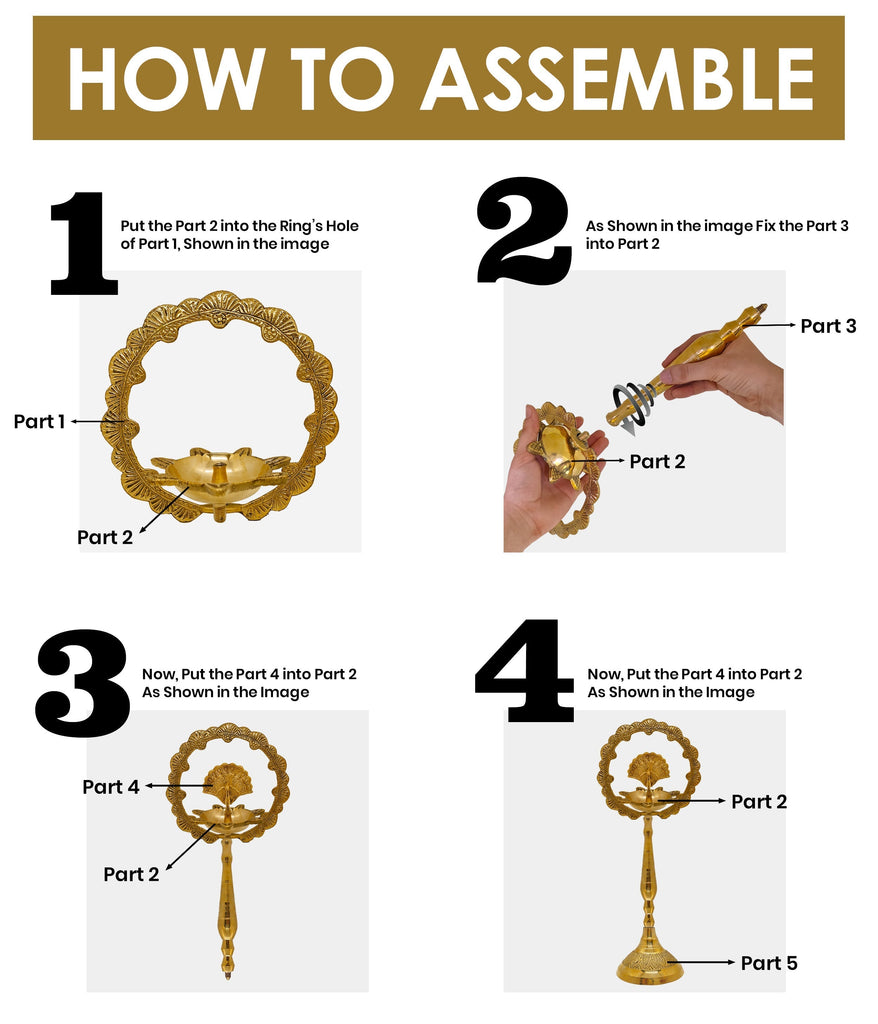 HOW TO ASSEMBLE

1

Put the Part 2 into the Ring's Hole of Part 1, Shown in the image

Part 1

Part 2

2

As Shown in the image Fix the Part 3 into Part 2

Part 3

Part 2

3

Now, Put the Part 4 into Part 2 As Shown in the Image

Part 4

Part 2

4

Now, Put the Part 4 into Part 2 As Shown in the Image

Part 2

Part 5